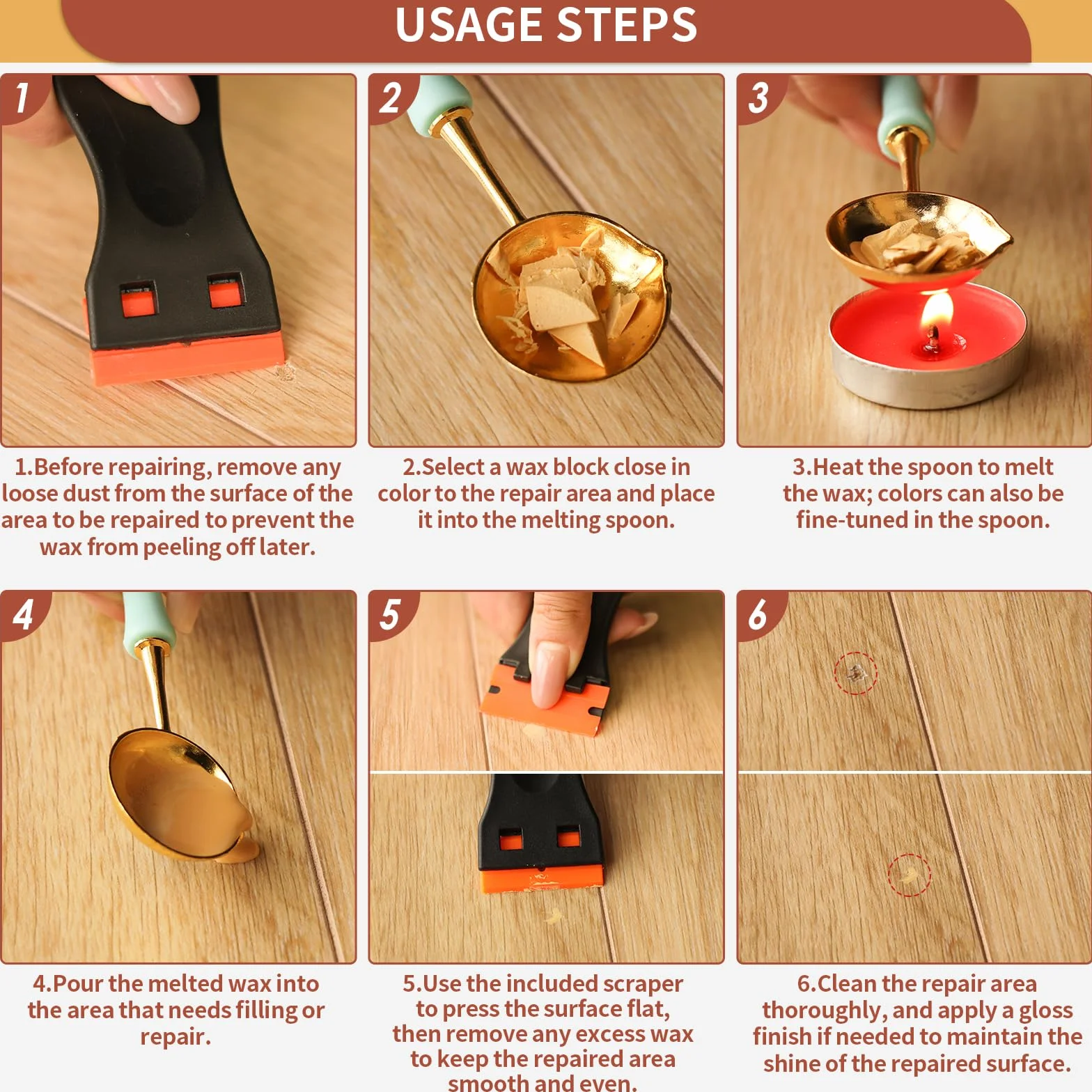 USAGE STEPS

1

1.Before repairing, remove any loose dust from the surface of the area to be repaired to prevent the wax from peeling off later.

2

2.Select a wax block close in color to the repair area and place it into the melting spoon.

3

3.Heat the spoon to melt the wax; colors can also be fine-tuned in the spoon.

4

4.Pour the melted wax into the area that needs filling or repair.

5

5.Use the included scraper to press the surface flat, then remove any excess wax to keep the repaired area smooth and even.

6

6.Clean the repair area thoroughly, and apply a gloss finish if needed to maintain the shine of the repaired surface.