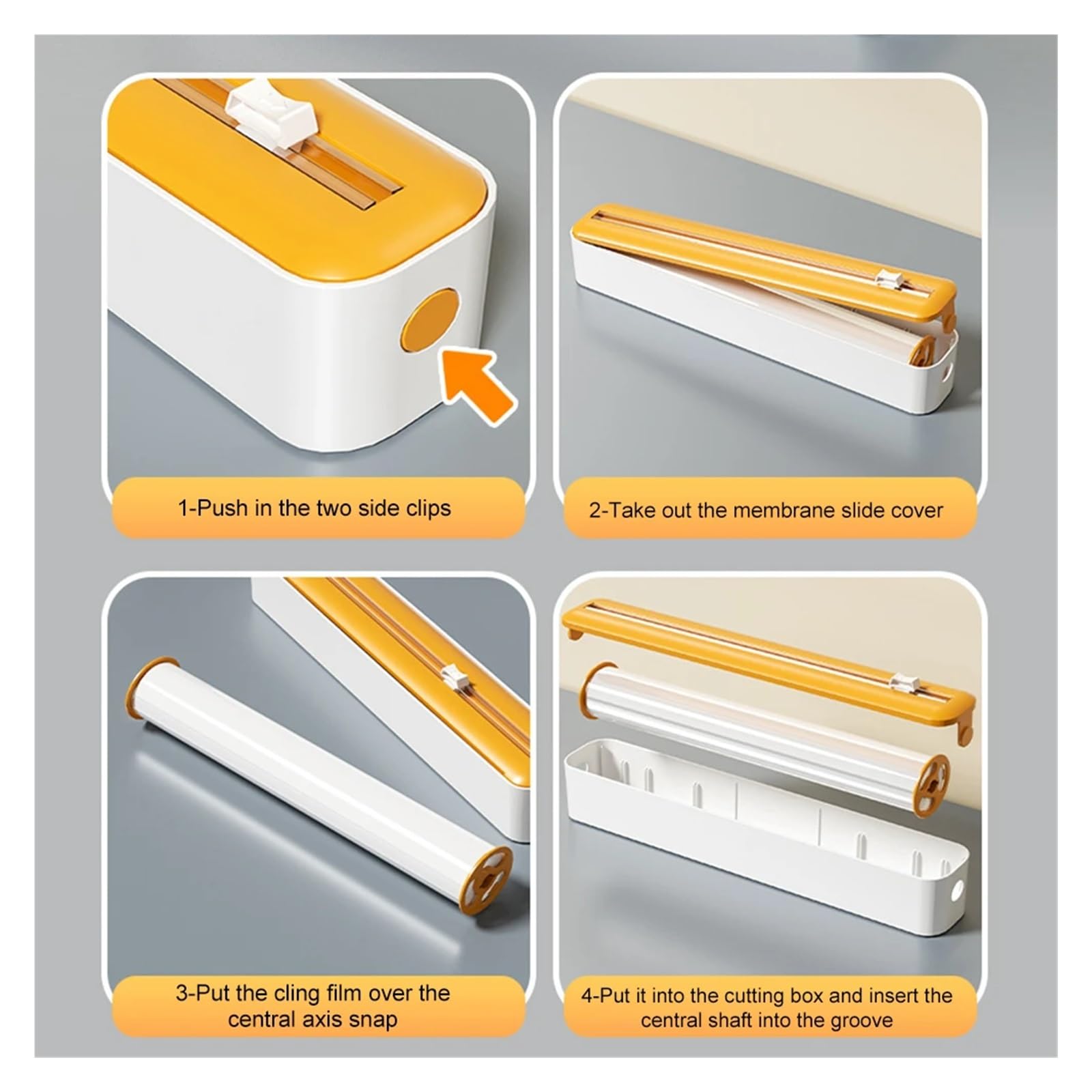 1-Push in the two side clips

2-Take out the membrane slide cover

3-Put the cling film over the central axis snap

4-Put it into the cutting box and insert the central shaft into the groove