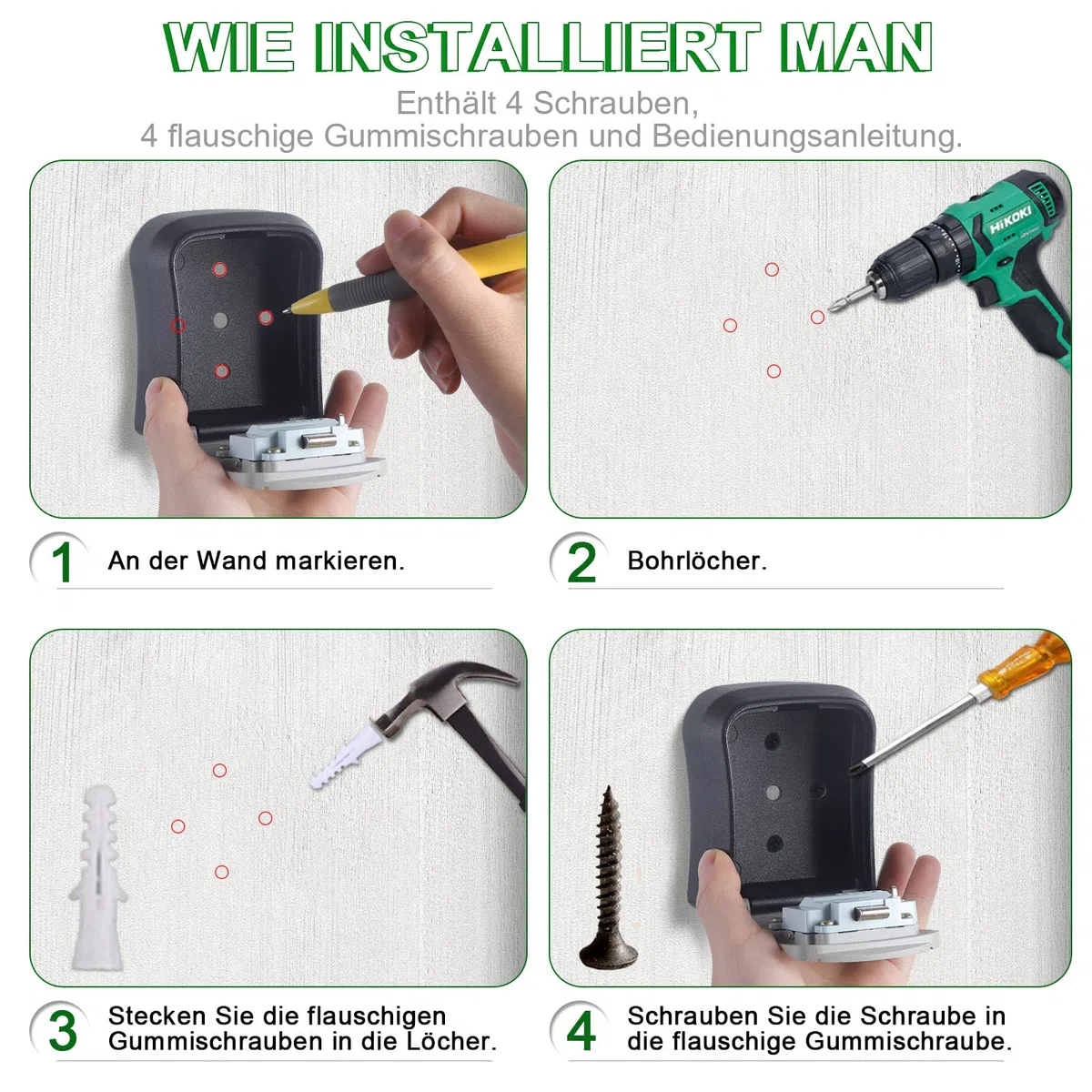 WIE INSTALLIERT MAN

Enthält 4 Schrauben,
4 flauschige Gummischrauben und Bedienungsanleitung.

HiKOKI

1 An der Wand markieren.

2 Bohrlöcher.

3 Stecken Sie die flauschigen Gummischrauben in die Löcher.

4 Schrauben Sie die Schraube in die flauschige Gummischraube.