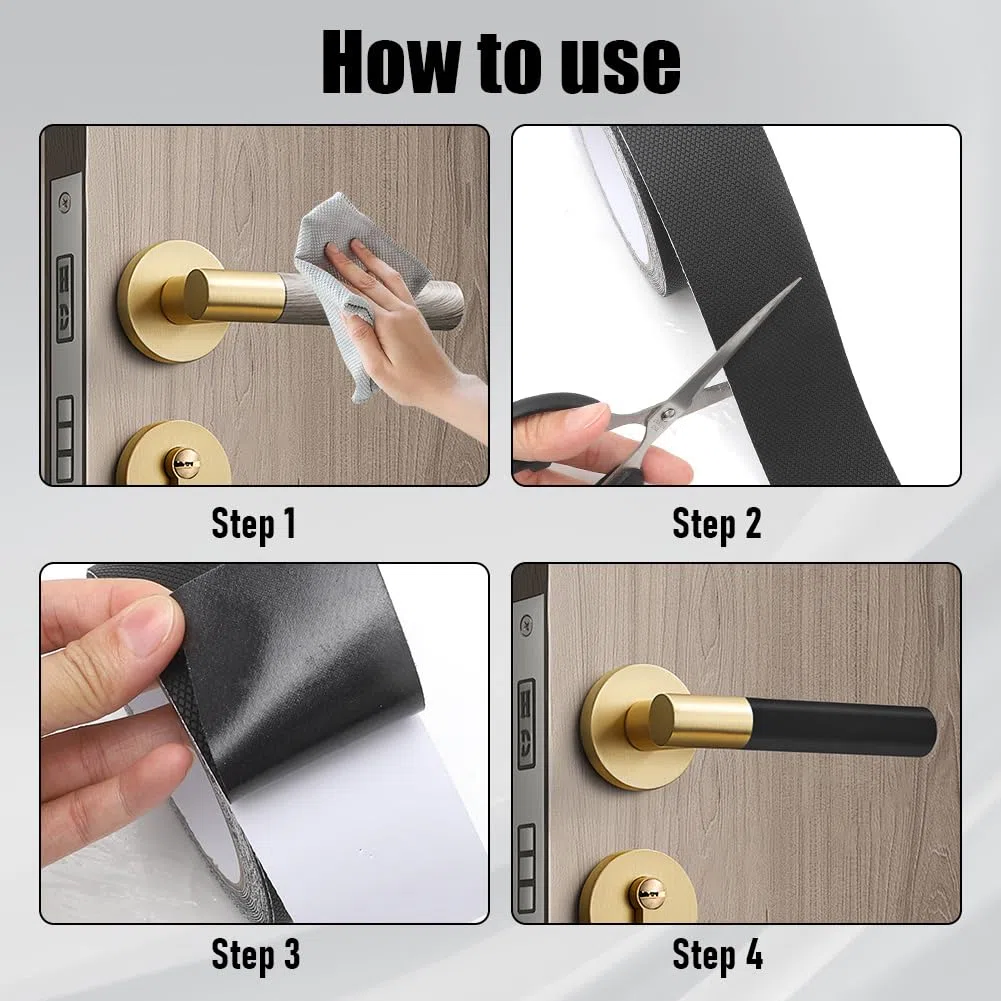 How to use

Step 1

Step 2

Step 3

Step 4