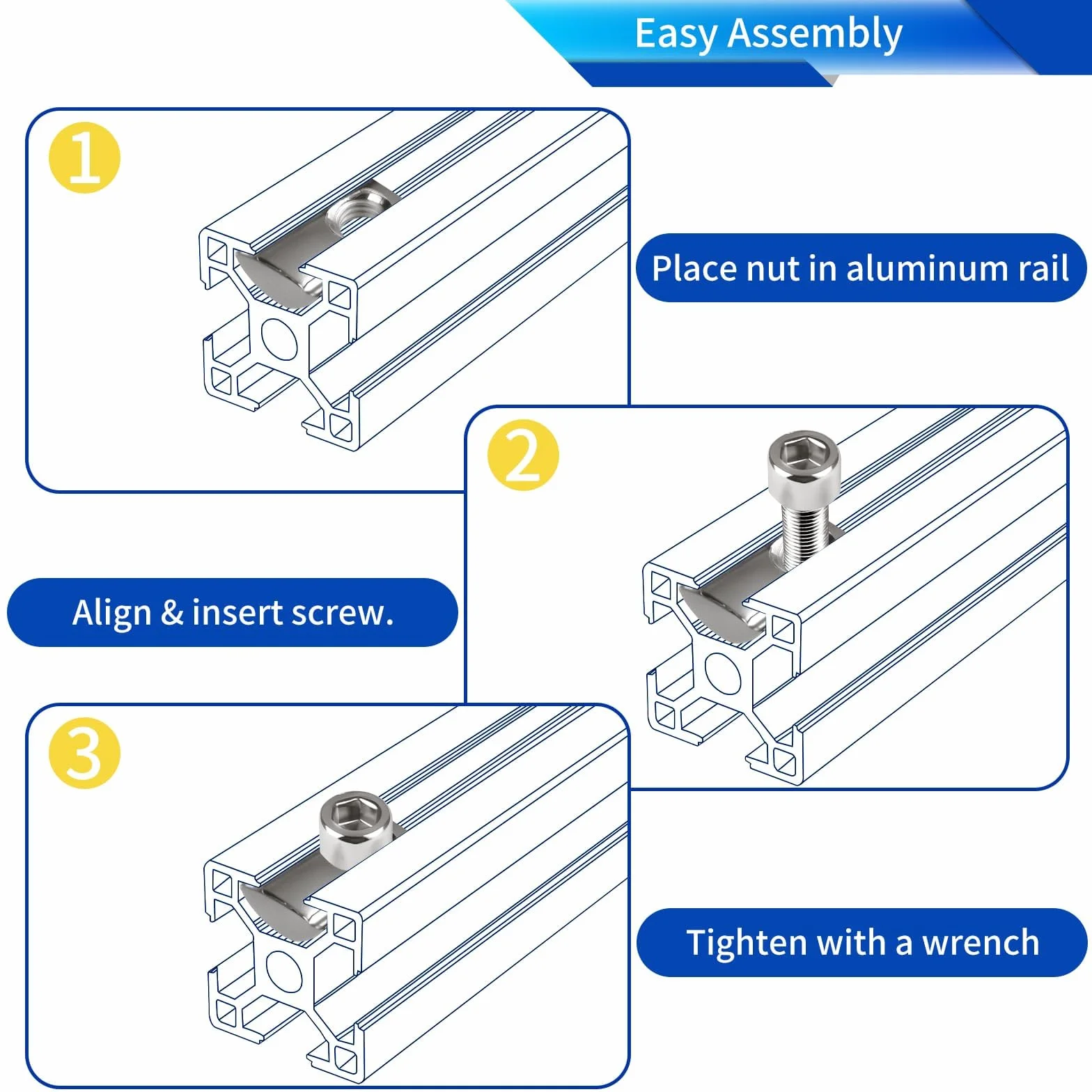 Easy Assembly

1

Place nut in aluminum rail

2

Align & insert screw.

3

Tighten with a wrench