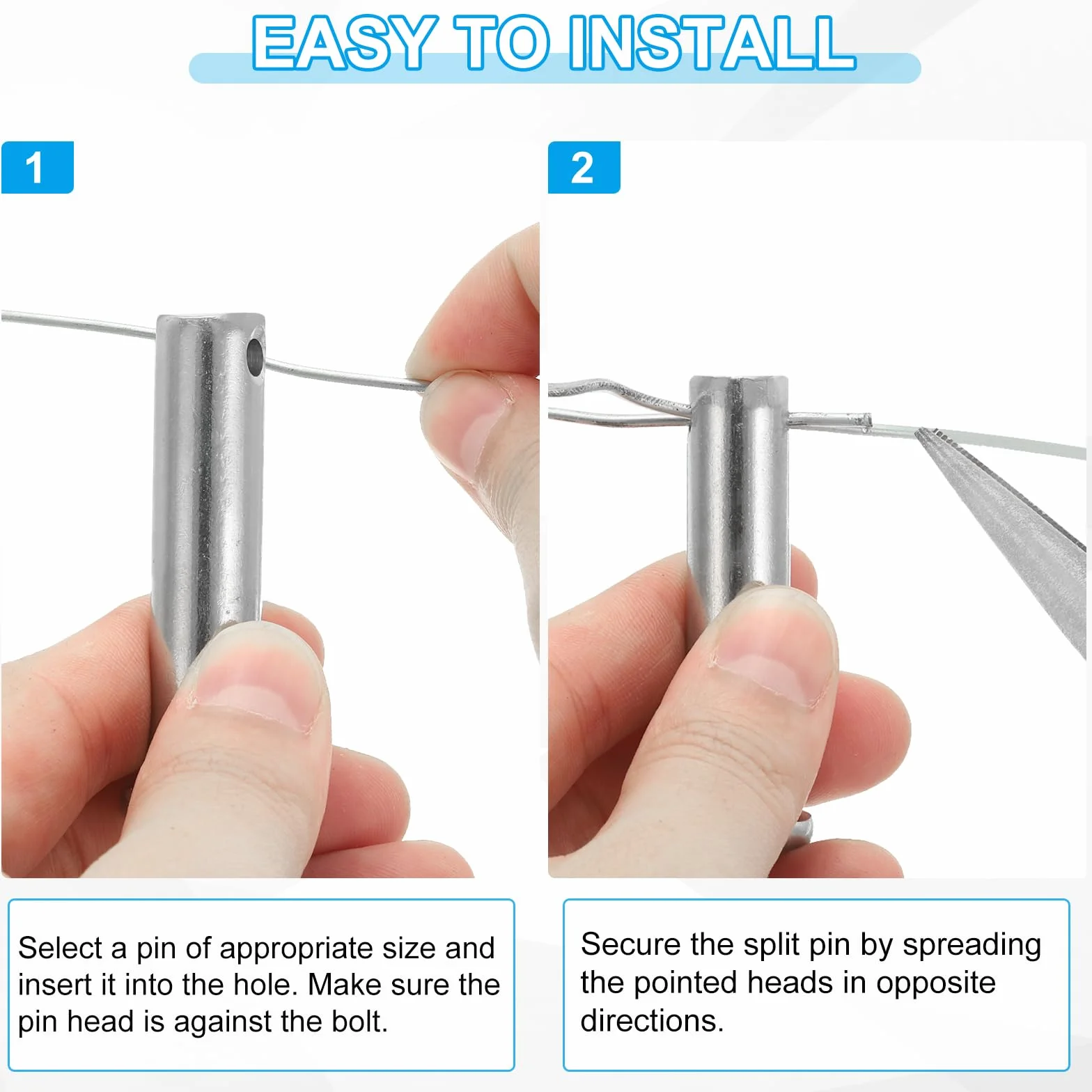 EASY TO INSTALL

1

2

Select a pin of appropriate size and insert it into the hole. Make sure the pin head is against the bolt.

Secure the split pin by spreading the pointed heads in opposite directions.